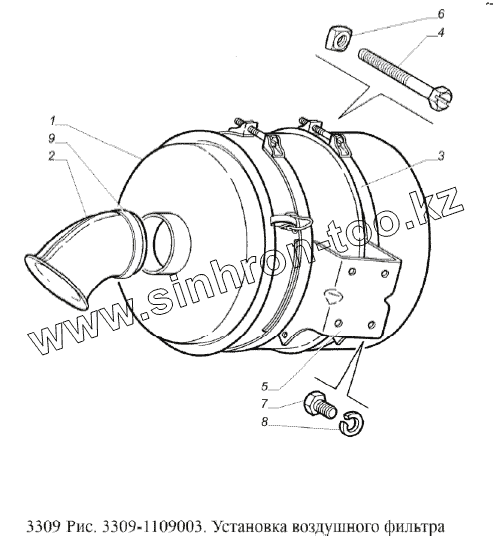 6
4
1
9
2
3
www.sinhron-too.kz
5
7
8

3309 Рис. 3309-1109003. Установка воздушного фильтра